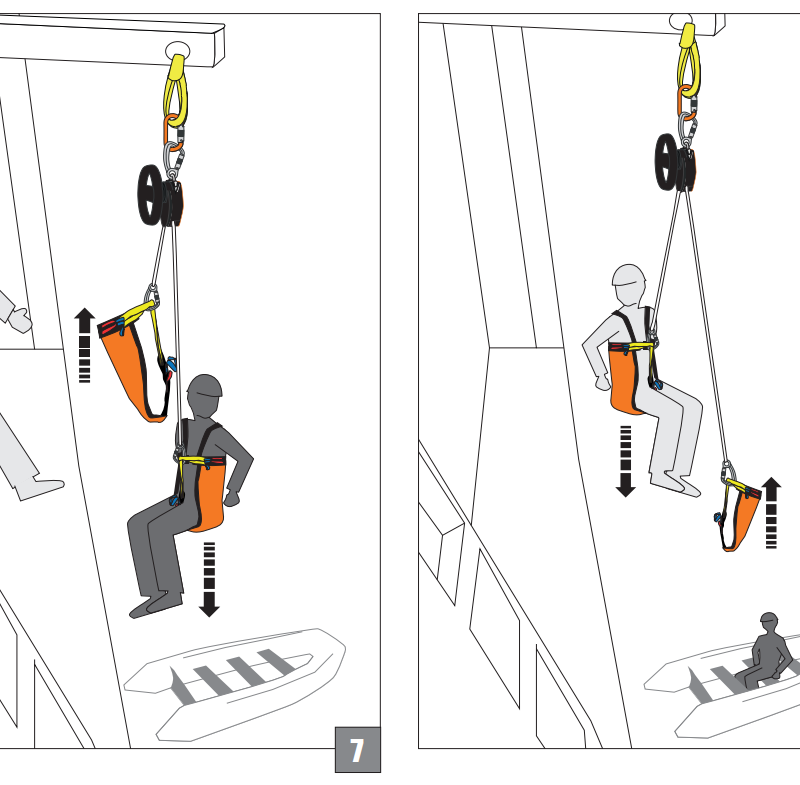 7